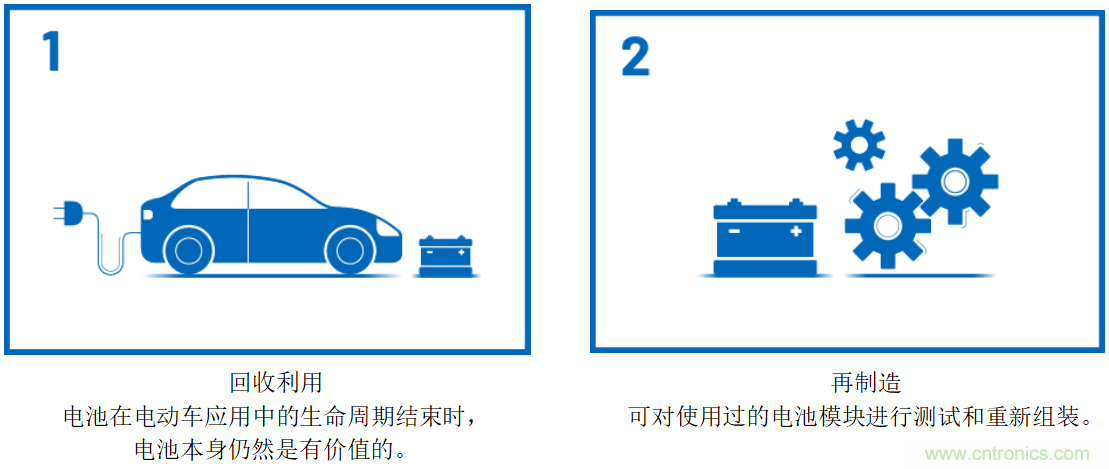 1

回收利用
电池在电动车应用中的生命周期结束时，电池本身仍然是有价值的。

2

再制造
可对使用过的电池模块进行测试和重新组装。

www.cntronics.com