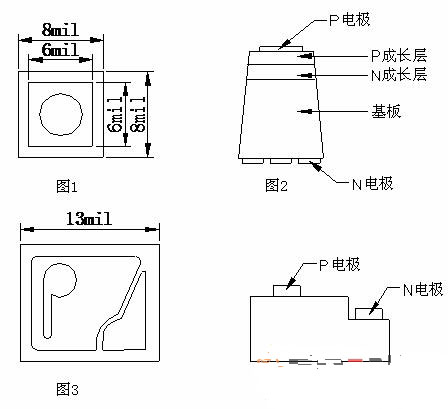 8mil
6mil
6mil
8mil
图1

P电极
P成长层
N成长层
基板
N电极
图2

13mil
图3

P电极
N电极